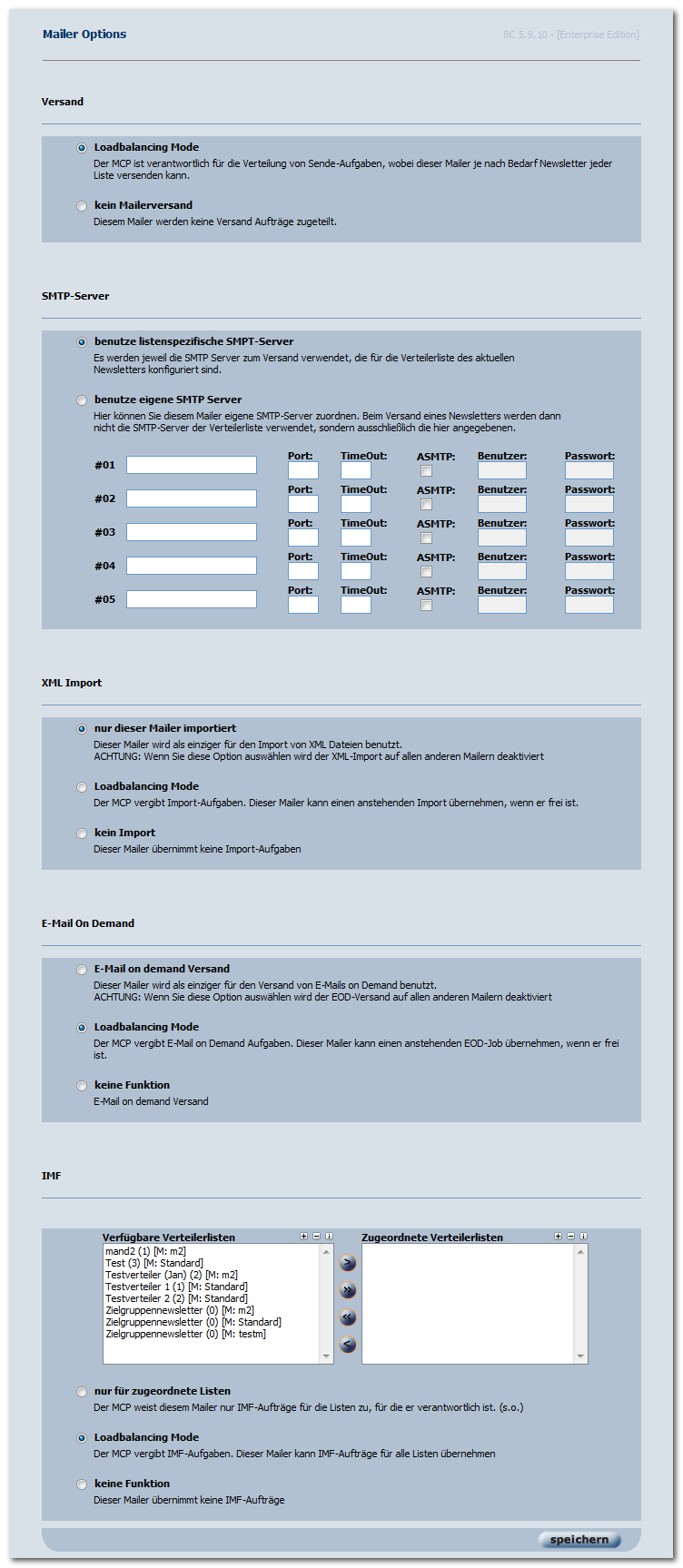 Mailer Options

BC 5.9.10 - [Enterprise Edition]

Versand

Loadbalancing Mode
Der MCP ist verantwortlich für die Verteilung von Sende-Aufgaben, wobei dieser Mailer je nach Bedarf Newsletter jeder Liste versenden kann.

kein Mailerversand
Diesem Mailer werden keine Versand Aufträge zugeteilt.

SMTP-Server

benutze listenspezifische SMPT-Server
Es werden jeweil die SMTP Server zum Versand verwendet, die für die Verteilerliste des aktuellen Newsletters konfiguriert sind.

benutze eigene SMTP Server
Hier können Sie diesem Mailer eigene SMTP-Server zuordnen. Beim Versand eines Newsletters werden dann nicht die SMTP-Server der Verteilerliste verwendet, sondern ausschließlich die hier angegebenen.

#01 Port: TimeOut: ASMTP: Benutzer: Passwort:
#02 Port: TimeOut: ASMTP: Benutzer: Passwort:
#03 Port: TimeOut: ASMTP: Benutzer: Passwort:
#04 Port: TimeOut: ASMTP: Benutzer: Passwort:
#05 Port: TimeOut: ASMTP: Benutzer: Passwort:

XML Import

nur dieser Mailer importiert
Dieser Mailer wird als einziger für den Import von XML Dateien benutzt.
ACHTUNG: Wenn Sie diese Option auswählen wird der XML-Import auf allen anderen Mailern deaktiviert

Loadbalancing Mode
Der MCP vergibt Import-Aufgaben. Dieser Mailer kann einen anstehenden Import übernehmen, wenn er frei ist.

kein Import
Dieser Mailer übernimmt keine Import-Aufgaben

E-Mail On Demand

E-Mail on demand Versand
Dieser Mailer wird als einziger für den Versand von E-Mails on Demand benutzt.
ACHTUNG: Wenn Sie diese Option auswählen wird der EOD-Versand auf allen anderen Mailern deaktiviert

Loadbalancing Mode
Der MCP vergibt E-Mail on Demand Aufgaben. Dieser Mailer kann einen anstehenden EOD-Job übernehmen, wenn er frei ist.

keine Funktion
E-Mail on demand Versand

IMF

Verfügbare Verteilerlisten
mand2 (1) [M: m2]
Test (3) [M: Standard]
Testverteiler (Jan) (2) [M: m2]
Testverteiler 1 (1) [M: Standard]
Testverteiler 2 (2) [M: Standard]
Zielgruppennewsletter (0) [M: m2]
Zielgruppennewsletter (0) [M: Standard]
Zielgruppennewsletter (0) [M: testm]

Zugeordnete Verteilerlisten

nur für zugeordnete Listen
Der MCP weist diesem Mailer nur IMF-Aufträge für die Listen zu, für die er verantwortlich ist. (s.o.)

Loadbalancing Mode
Der MCP vergibt IMF-Aufgaben. Dieser Mailer kann IMF-Aufträge für alle Listen übernehmen

keine Funktion
Dieser Mailer übernimmt keine IMF-Aufträge

speichern